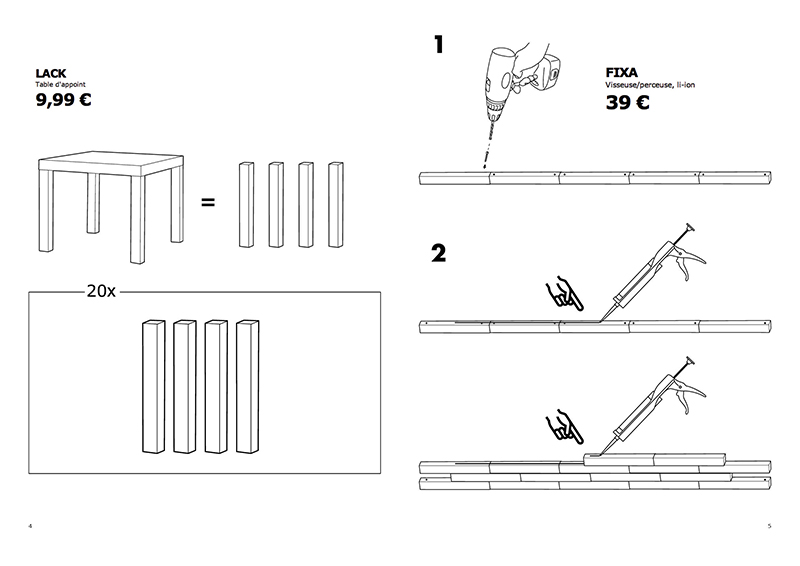 LACK
Table d'appoint
9,99 €

=

20x

4

1

FIXA
Visseuse/perceuse, li-ion
39 €

2

5